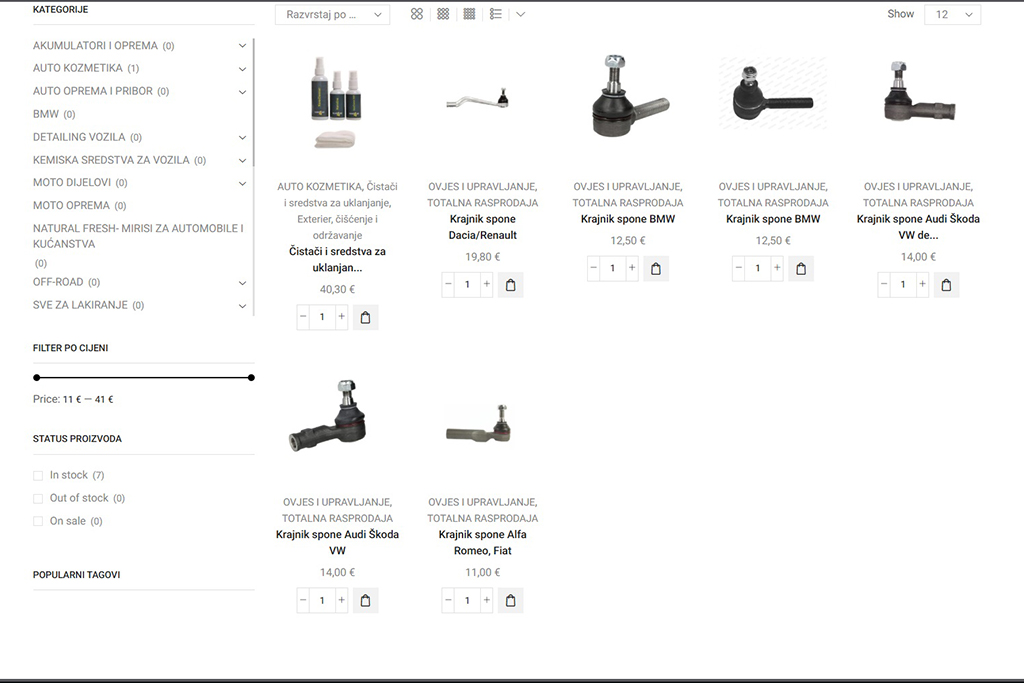 KATEGORIJE

AKUMULATORI I OPREMA (0)
AUTO KOZMETIKA (1)
AUTO OPREMA I PRIBOR (0)
BMW (0)
DETAILING VOZILA (0)
KEMISKA SREDSTVA ZA VOZILA (0)
MOTO DIJELOVI (0)
MOTO OPREMA (0)
NATURAL FRESH- MIRISI ZA AUTOMOBILE I KUĆANSTVA (0)
OFF-ROAD (0)
SVE ZA LAKIRANJE (0)

FILTER PO CIJENI

Price: 11 € — 41 €

STATUS PROIZVODA

In stock (7)
Out of stock (0)
On sale (0)

POPULARNI TAGOVI

Razvrstaj po ...

Show 12

AUTO KOZMETIKA, Čistači i sredstva za uklanjanje, Exterier, čišćenje i održavanje
Čistači i sredstva za uklanjan...
40,30 €
1

OVJES I UPRAVLJANJE, TOTALNA RASPRODAJA
Krajnik spone Dacia/Renault
19,80 €
1

OVJES I UPRAVLJANJE, TOTALNA RASPRODAJA
Krajnik spone BMW
12,50 €
1

OVJES I UPRAVLJANJE, TOTALNA RASPRODAJA
Krajnik spone BMW
12,50 €
1

OVJES I UPRAVLJANJE, TOTALNA RASPRODAJA
Krajnik spone Audi Škoda VW de...
14,00 €
1

OVJES I UPRAVLJANJE, TOTALNA RASPRODAJA
Krajnik spone Audi Škoda VW
14,00 €
1

OVJES I UPRAVLJANJE, TOTALNA RASPRODAJA
Krajnik spone Alfa Romeo, Fiat
11,00 €
1